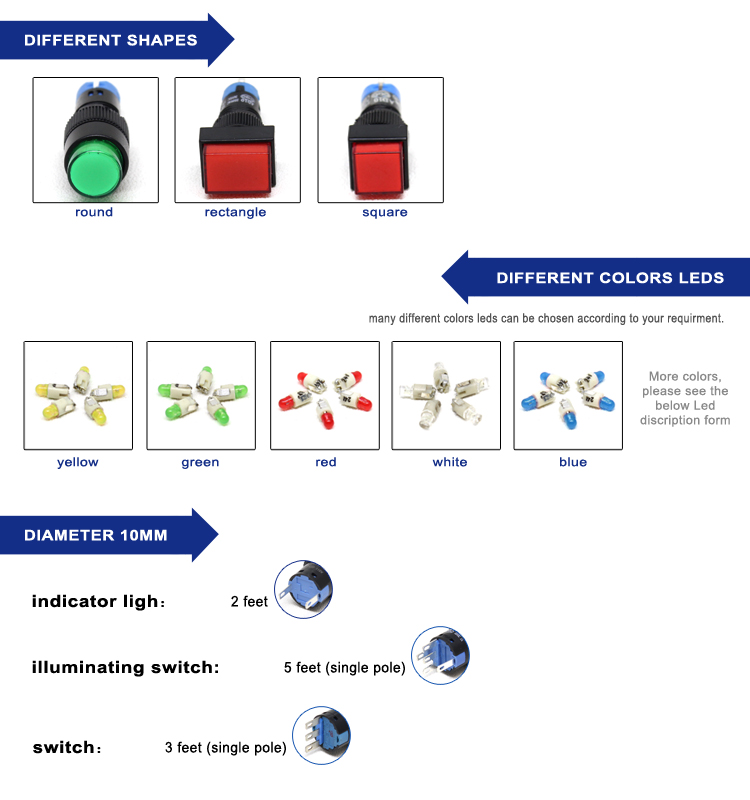 DIFFERENT SHAPES

round

rectangle

square

DIFFERENT COLORS LEDS

many different colors leds can be chosen according to your requirment.

yellow

green

red

white

blue

More colors, please see the below Led discription form

DIAMETER 10MM

indicator ligh：

2 feet

illuminating switch:

5 feet (single pole)

switch：

3 feet (single pole)